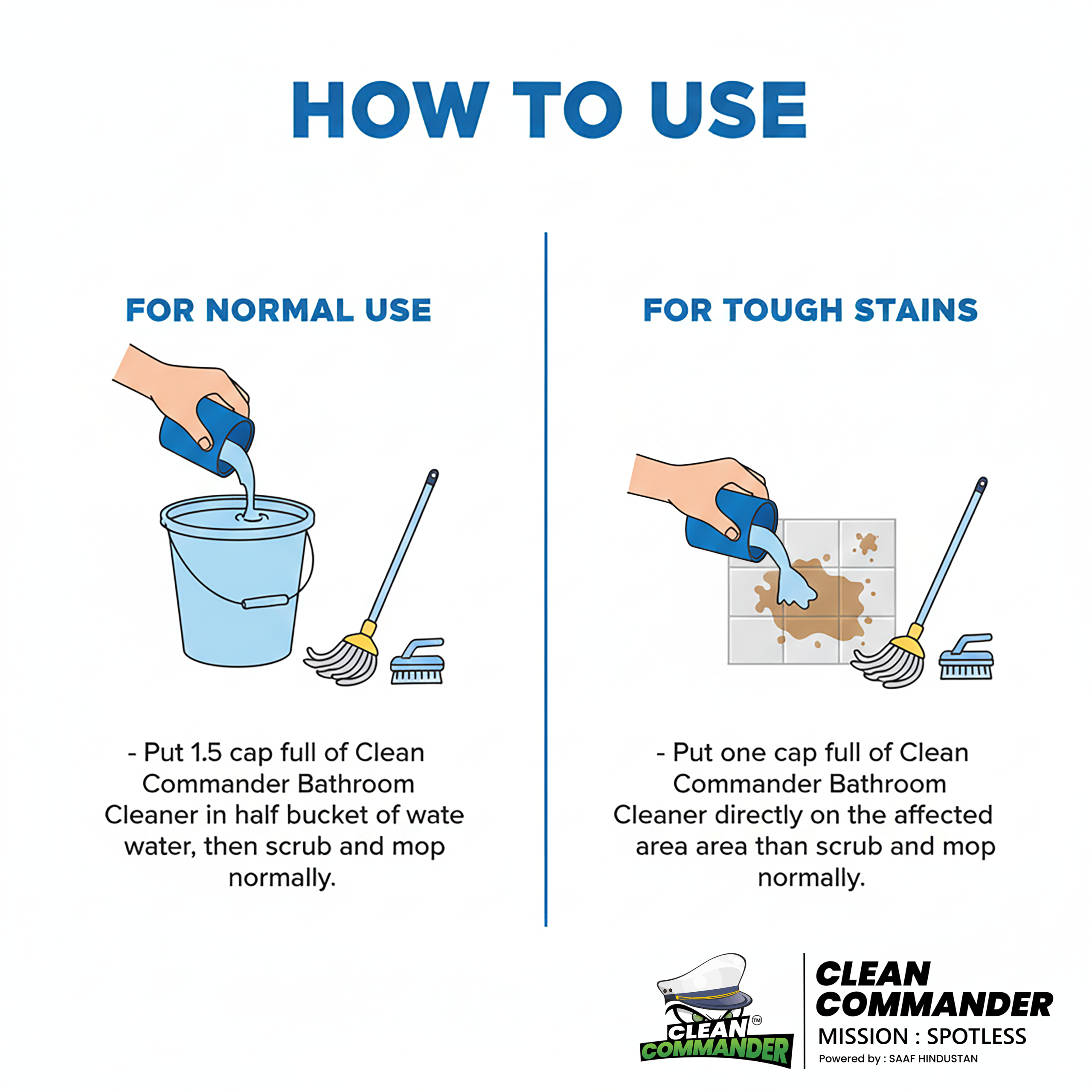 HOW TO USE

FOR NORMAL USE

- Put 1.5 cap full of Clean Commander Bathroom Cleaner in half bucket of wate water, then scrub and mop normally.

FOR TOUGH STAINS

- Put one cap full of Clean Commander Bathroom Cleaner directly on the affected area area than scrub and mop normally.

CLEAN COMMANDER™

CLEAN COMMANDER
MISSION : SPOTLESS
Powered by : SAAF HINDUSTAN